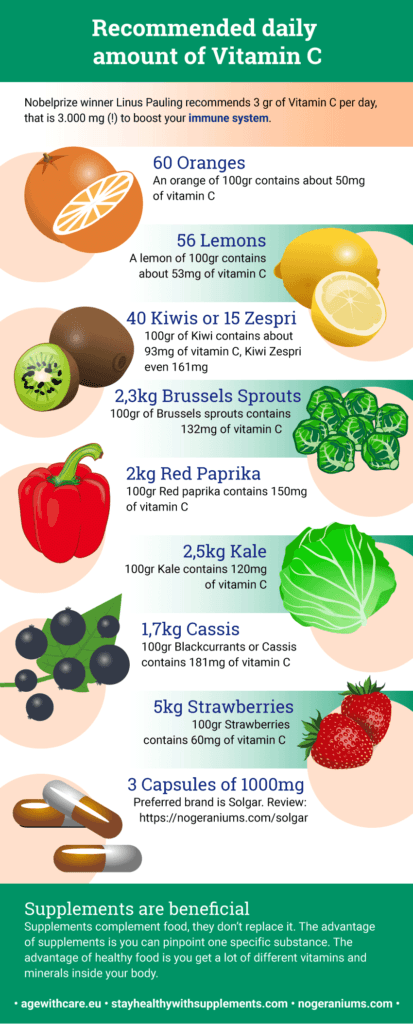 Recommended daily amount of Vitamin C

Nobelprize winner Linus Pauling recommends 3 gr of Vitamin C per day, that is 3.000 mg (!) to boost your immune system.

60 Oranges
An orange of 100gr contains about 50mg of vitamin C

56 Lemons
A lemon of 100gr contains about 53mg of vitamin C

40 Kiwis or 15 Zespri
100gr of Kiwi contains about 93mg of vitamin C, Kiwi Zespri even 161mg

2,3kg Brussels Sprouts
100gr of Brussels sprouts contains 132mg of vitamin C

2kg Red Paprika
100gr Red paprika contains 150mg of vitamin C

2,5kg Kale
100gr Kale contains 120mg of vitamin C

1,7kg Cassis
100gr Blackcurrants or Cassis contains 181mg of vitamin C

5kg Strawberries
100gr Strawberries contains 60mg of vitamin C

3 Capsules of 1000mg
Preferred brand is Solgar. Review: https://nogeraniums.com/solgar

Supplements are beneficial
Supplements complement food, they don't replace it. The advantage of supplements is you can pinpoint one specific substance. The advantage of healthy food is you get a lot of different vitamins and minerals inside your body.

• agewithcare.eu • stayhealthywithsupplements.com • nogeraniums.com •